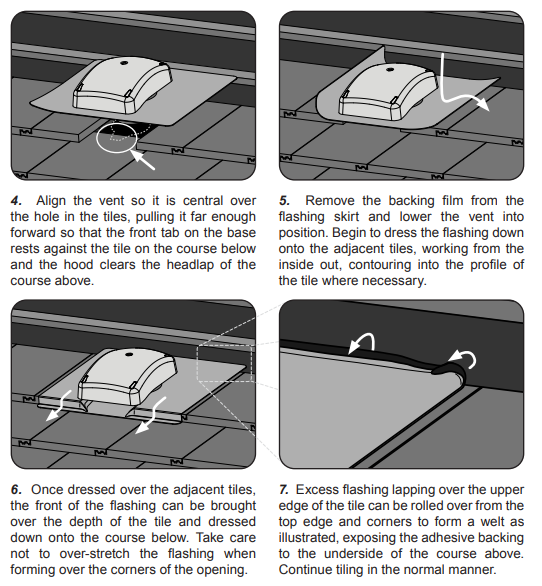 4. Align the vent so it is central over the hole in the tiles, pulling it far enough forward so that the front tab on the base rests against the tile on the course below and the hood clears the headlap of the course above.

5. Remove the backing film from the flashing skirt and lower the vent into position. Begin to dress the flashing down onto the adjacent tiles, working from the inside out, contouring into the profile of the tile where necessary.

6. Once dressed over the adjacent tiles, the front of the flashing can be brought over the depth of the tile and dressed down onto the course below. Take care not to over-stretch the flashing when forming over the corners of the opening.

7. Excess flashing lapping over the upper edge of the tile can be rolled over from the top edge and corners to form a welt as illustrated, exposing the adhesive backing to the underside of the course above. Continue tiling in the normal manner.