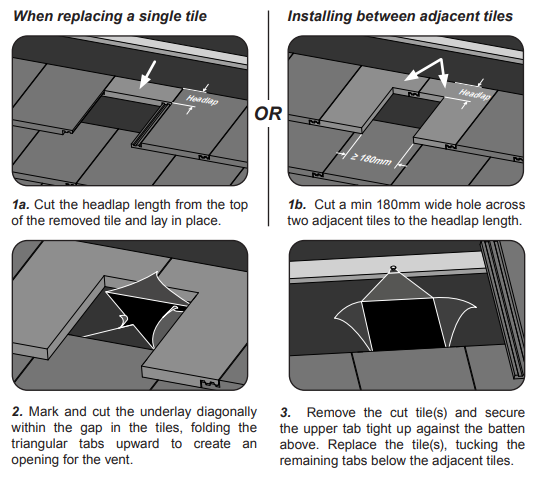 When replacing a single tile

Headlap

1a. Cut the headlap length from the top of the removed tile and lay in place.

OR

Installing between adjacent tiles

Headlap

$\geq$ 180mm

1b. Cut a min 180mm wide hole across two adjacent tiles to the headlap length.

2. Mark and cut the underlay diagonally within the gap in the tiles, folding the triangular tabs upward to create an opening for the vent.

3. Remove the cut tile(s) and secure the upper tab tight up against the batten above. Replace the tile(s), tucking the remaining tabs below the adjacent tiles.